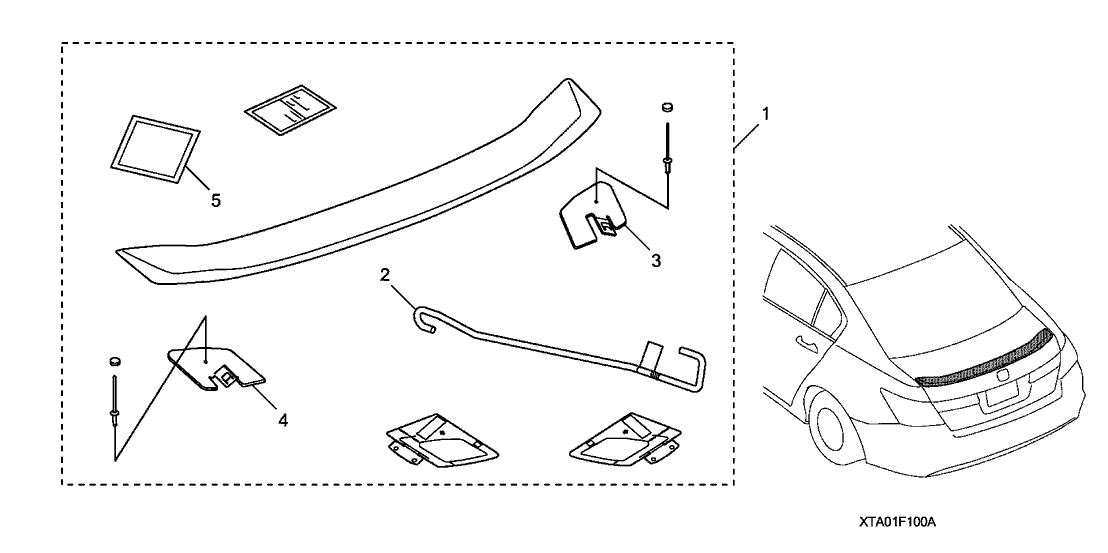 1
5
3
2
4
XTA01F100A