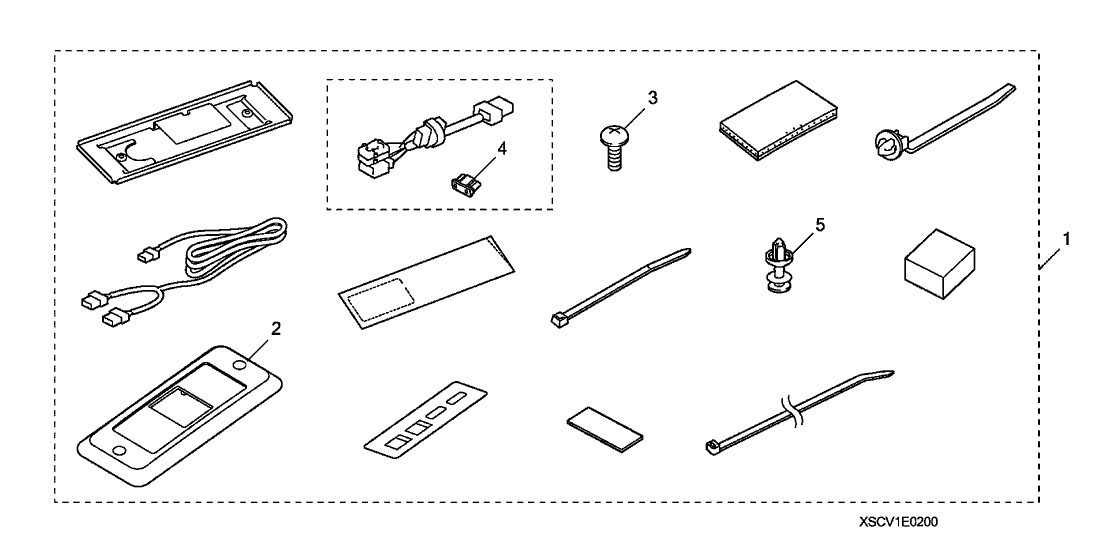 3
4
5
1
2
XSCV1E0200