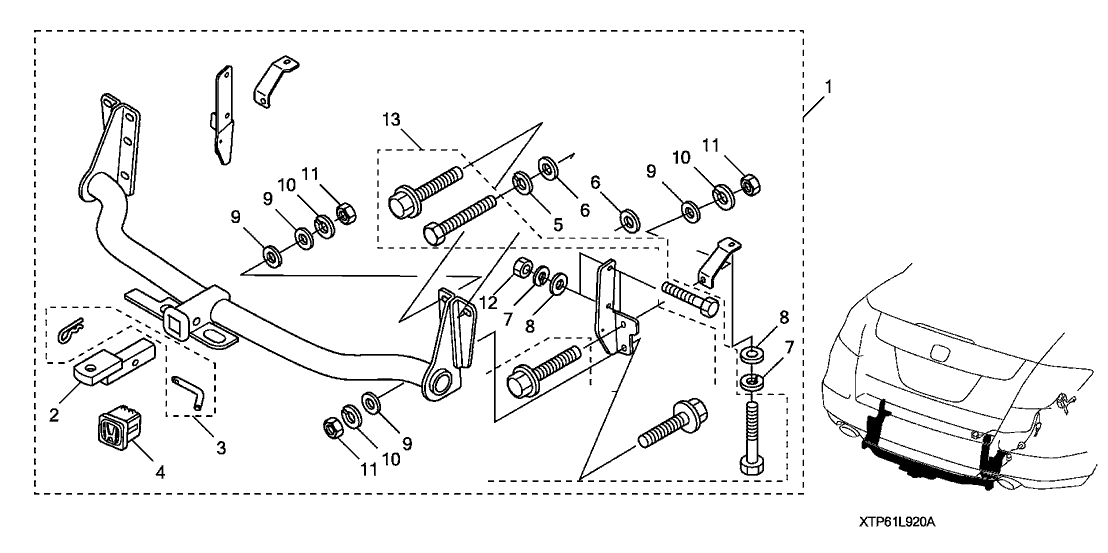 1
13
11
10
9
9
10
11
6
5
6
9
10
11
12
7
8
8
7
2
3
4
11
10
9
XTP61L920A