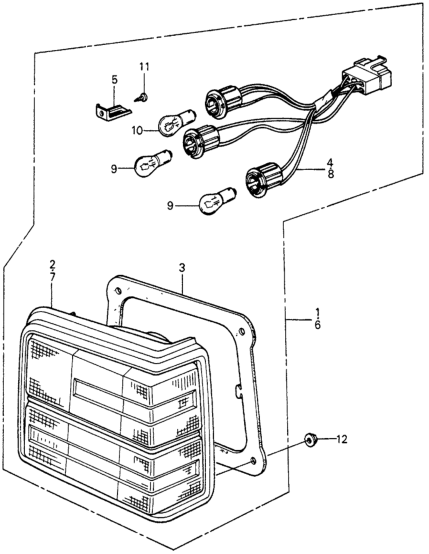 11
5
10
9
4
8
9
2
7
3
1
6
12