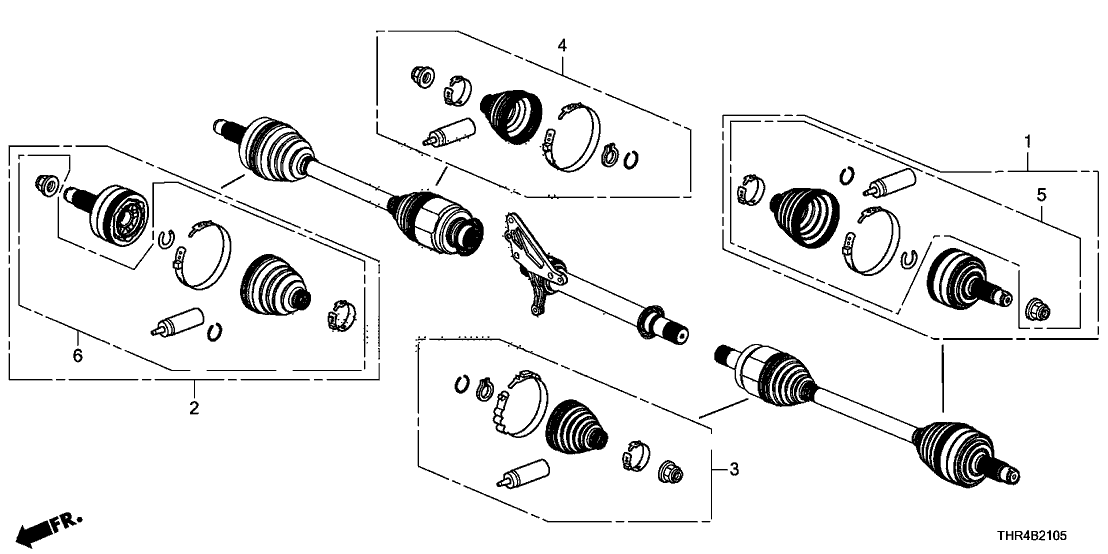 4
1
5
6
2
3
FR.
THR4B2105