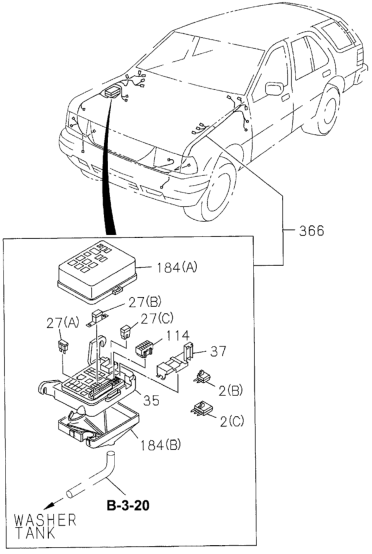 366
184(A)
27(B)
27(A)
27(C)
114
37
2(B)
35
2(C)
184(B)
B-3-20
WASHER
TANK