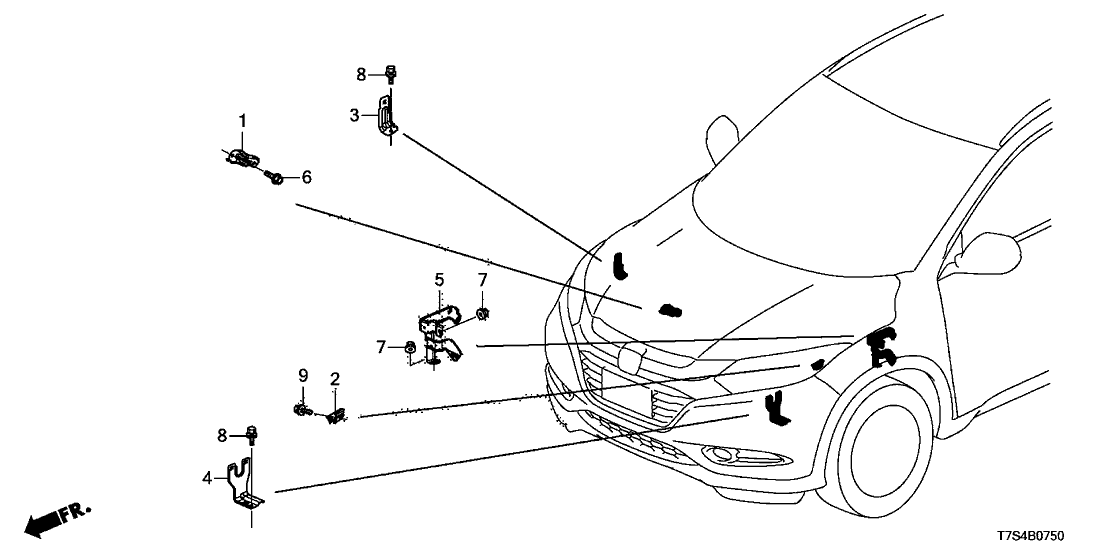 8
3
1
6
5
7
7
9
2
8
4
FR.
T7S4B0750