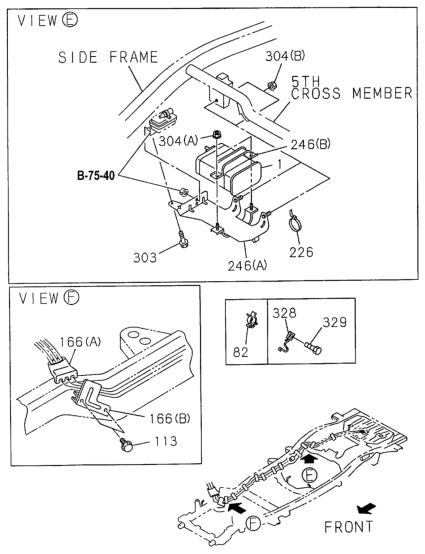 VIEW E

SIDE FRAME

304(B)

5TH CROSS MEMBER

304(A)

246(B)

1

B-75-40

303

246(A)

226

VIEW F

166(A)

166(B)

113

82

328

329

E

F

FRONT