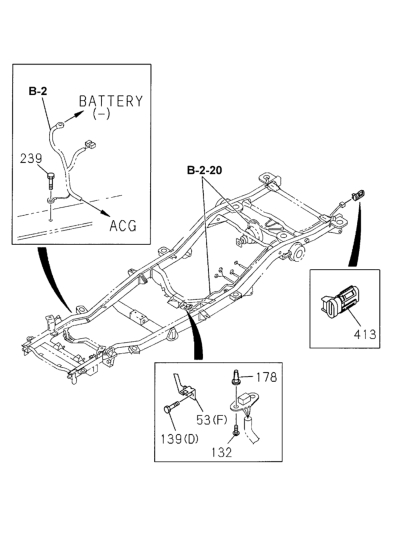 B-2
BATTERY
(-)
239
ACG

B-2-20

413

178
53(F)
139(D)
132