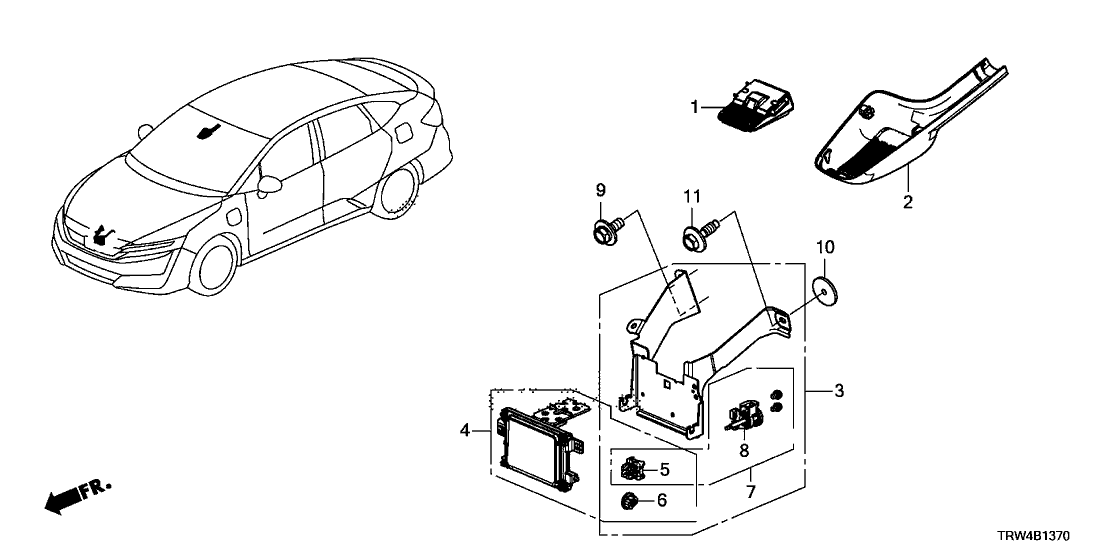 1
2
9
11
10
3
4
8
5
7
6
FR.
TRW4B1370