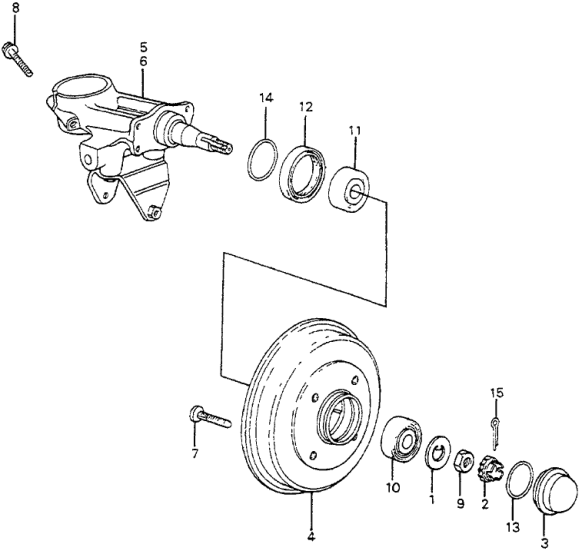 8
5
6
14
12
11
15
7
10
1
9
2
13
4
3