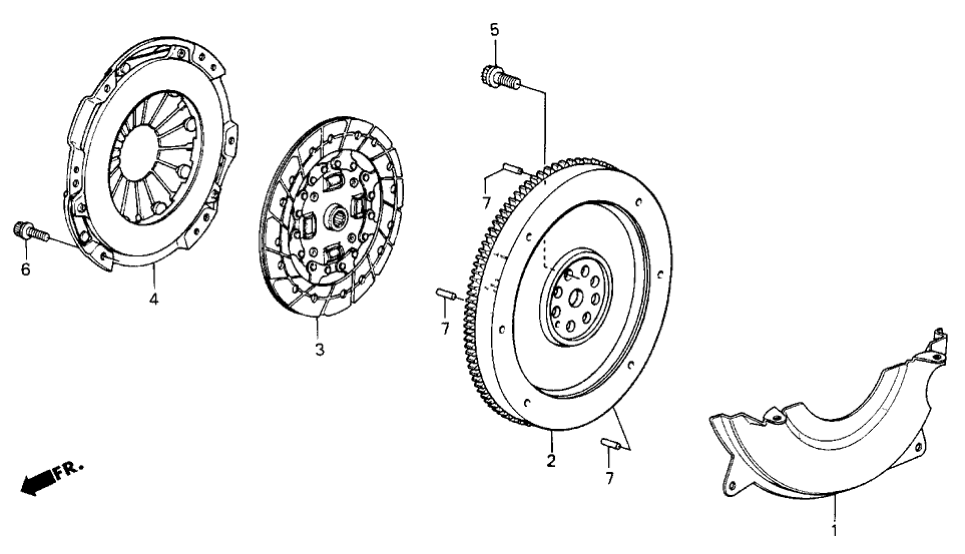 5
7
6
4
3
7
2
7
FR.
1