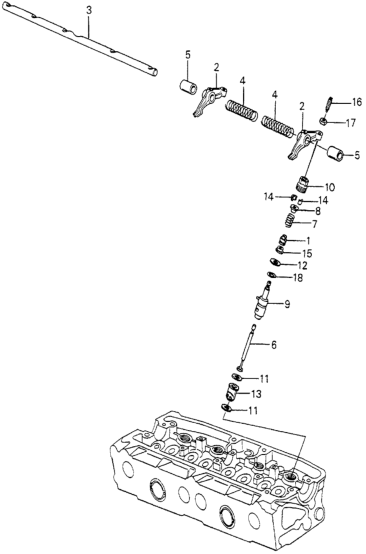 3
5
2
4
4
2
16
17
5
10
14
14
8
7
1
15
12
18
9
6
11
13
11