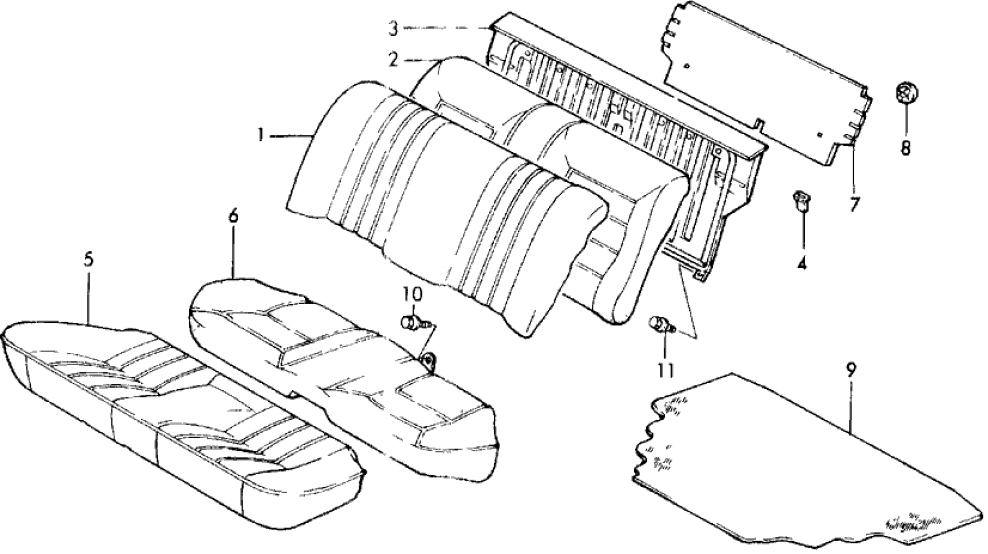 3
2
1
8
7
4
6
5
10
11
9