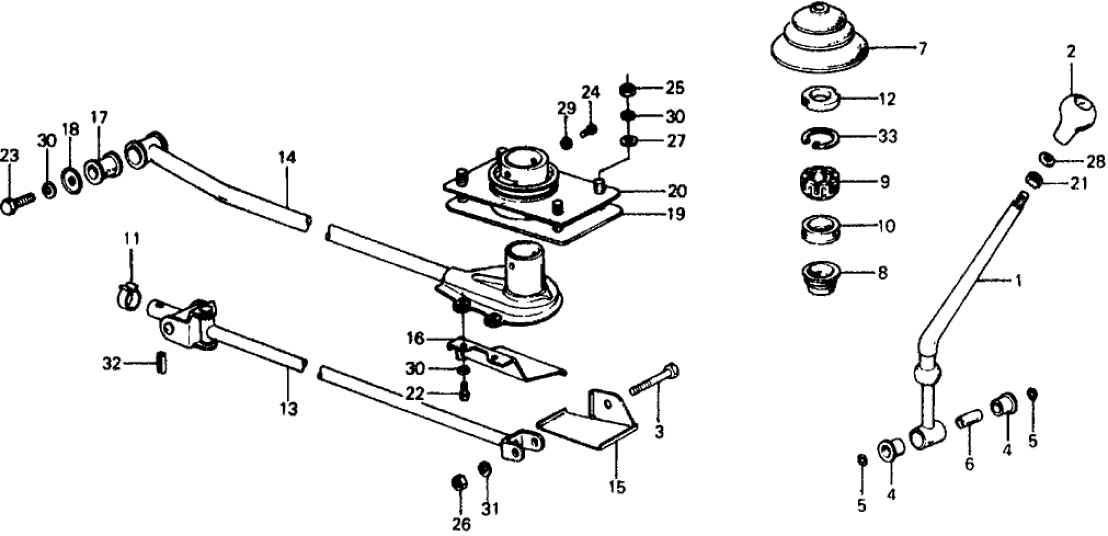 23
30
18
17
14
11
32
13
29
24
25
30
27
20
19
16
30
22
3
15
26
31
7
12
33
9
10
8
2
28
21
1
5
4
6
4
5