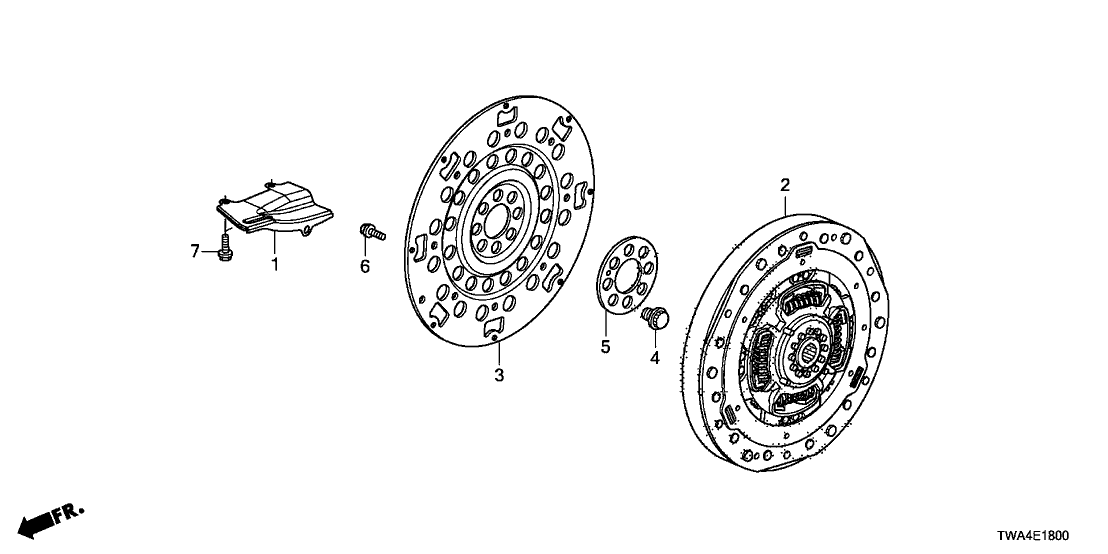 7
1
6
3
5
4
2
FR.
TWA4E1800