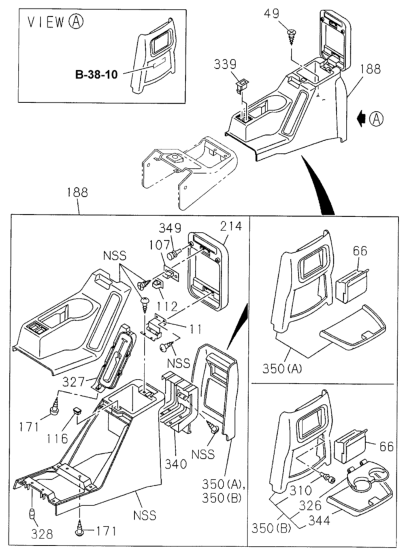 VIEW Ⓐ
B-38-10
49
339
188
Ⓐ
188
349
214
107
NSS
112
11
NSS
327
171
116
340
NSS
350(A),
350(B)
NSS
328
171
66
350(A)
66
310
326
350(B)
344