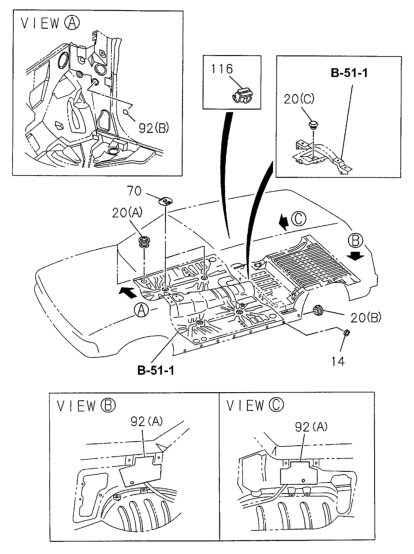 VIEW Ⓐ

92(B)

116

B-51-1

20(C)

70

20(A)

Ⓒ

Ⓑ

Ⓐ

20(B)

14

B-51-1

VIEW Ⓑ

92(A)

VIEW Ⓒ

92(A)