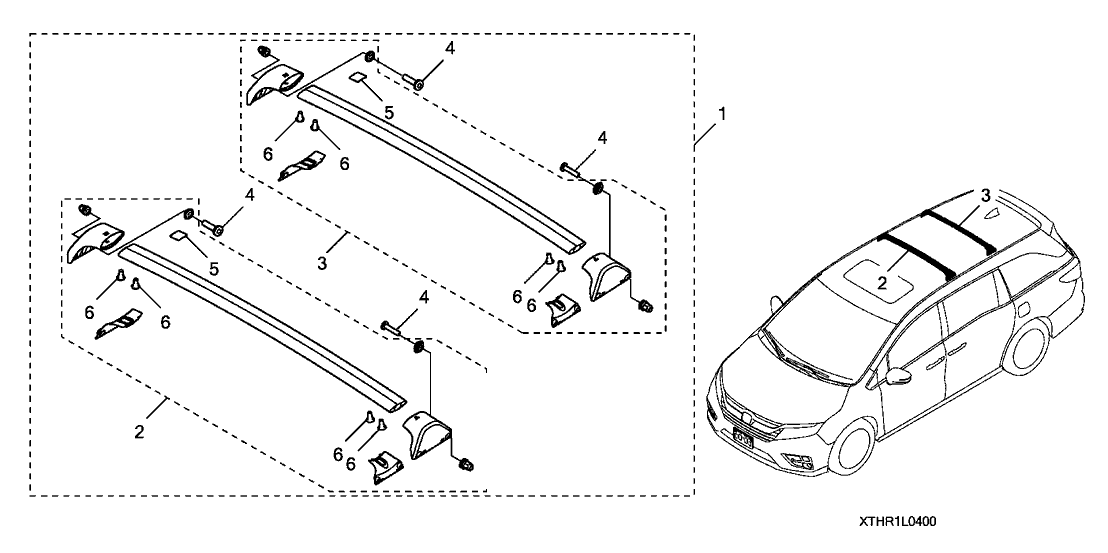 4
1
5
6
6
4
4
5
3
6
6
6
6
4
2
6
6
3
2
XTHR1L0400