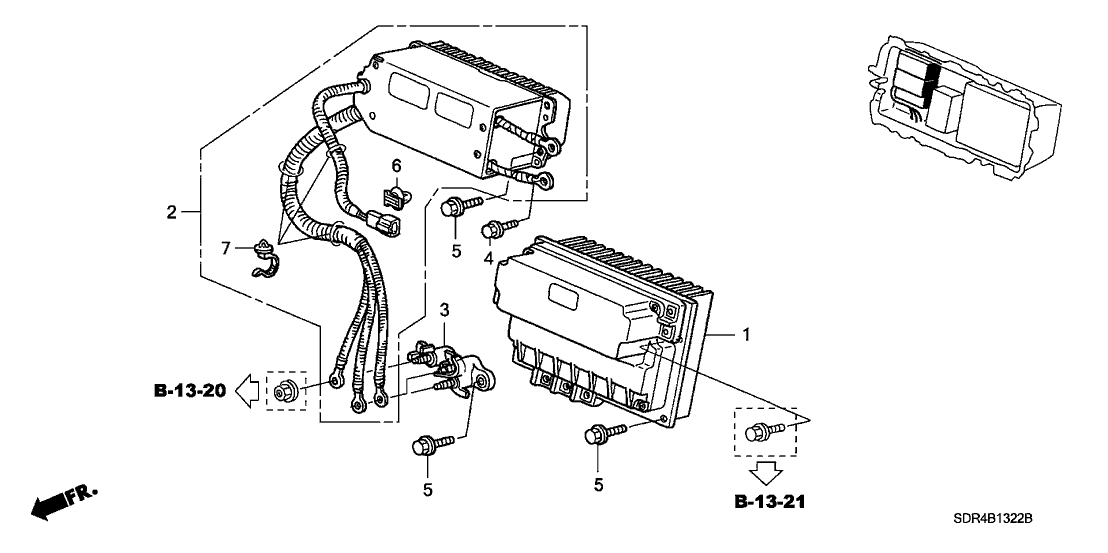 2
6
7
5
4
3
1
B-13-20
5
5
B-13-21
FR.
SDR4B1322B