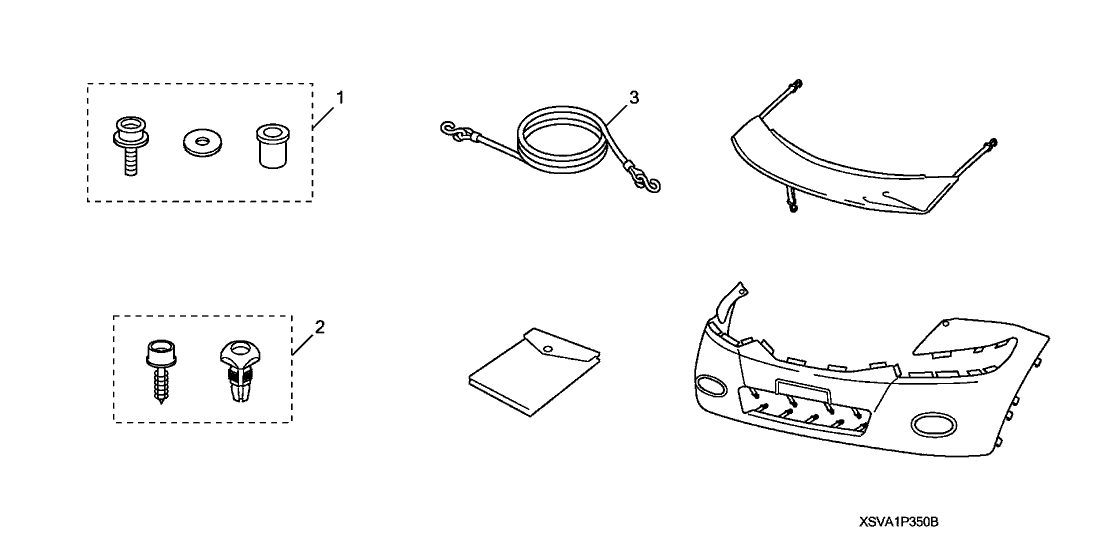 1

3

2

XSVA1P350B