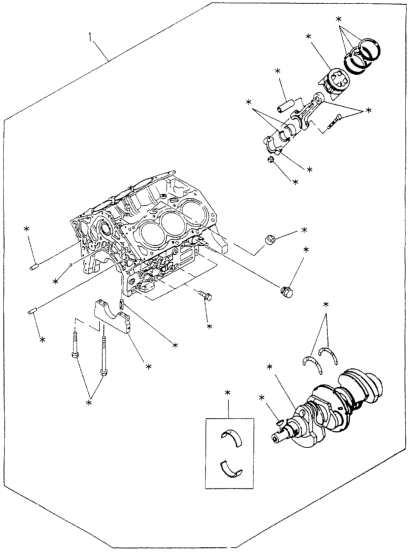 1
*
*
*
*
*
*
*
*
*
*
*
*
*
*
*
*
*
*
*
*