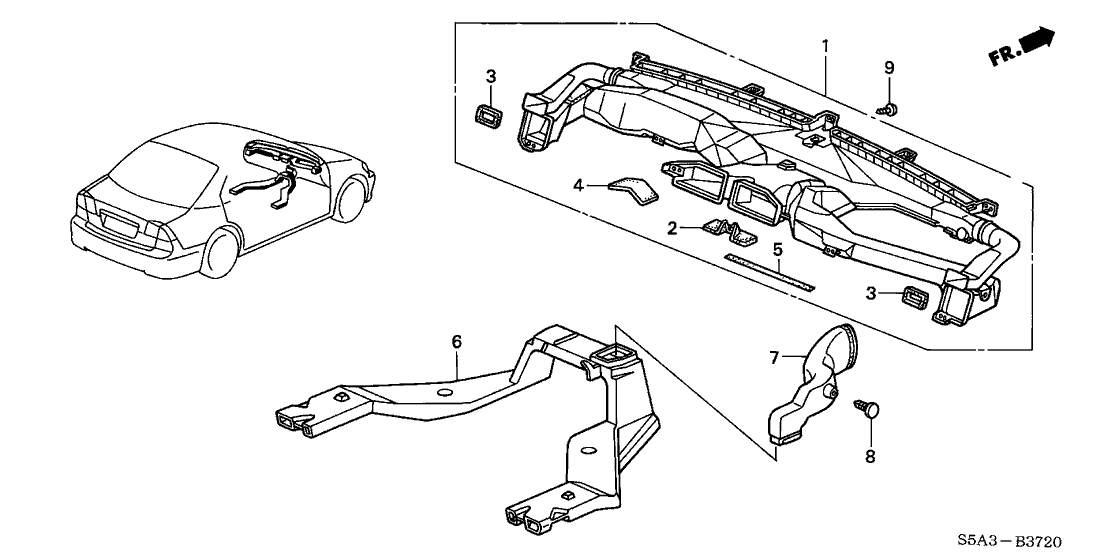 FR.

1

9

3

4

2

5

3

6

7

8

S5A3－B3720