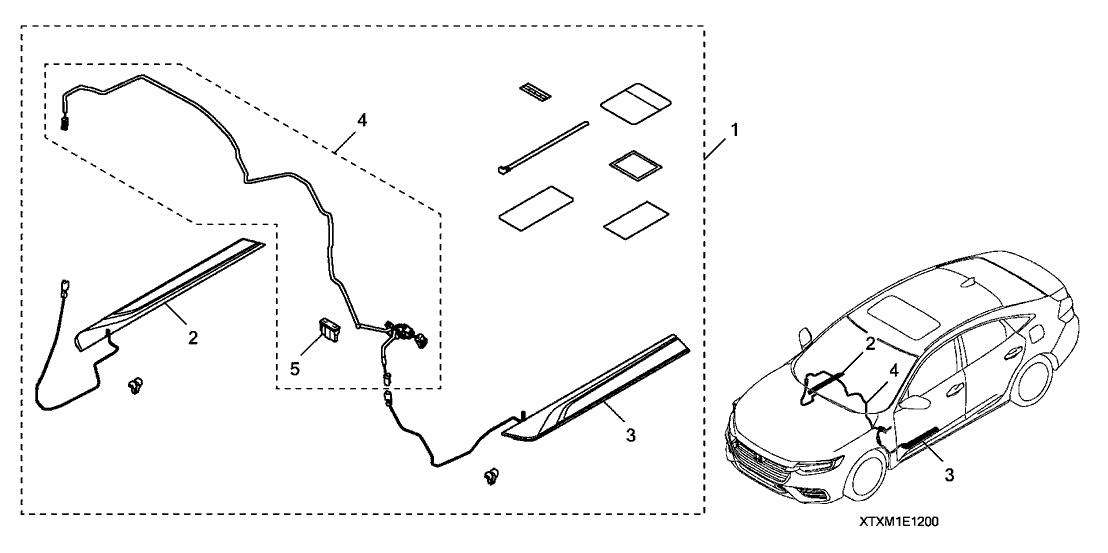 4
1
2
5
3
2
4
3
XTXM1E1200