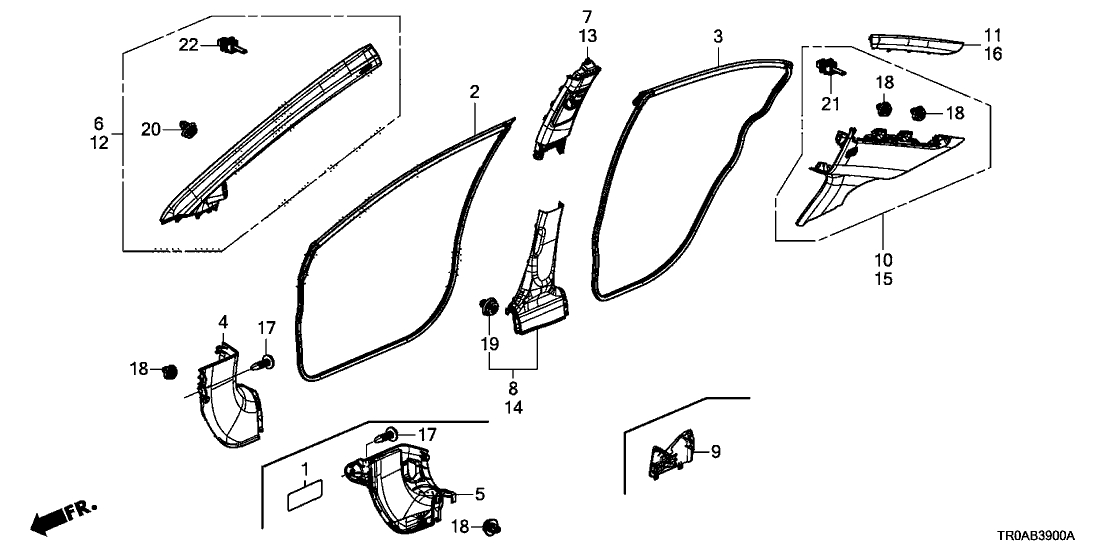 22
6
12
20
2
7
13
3
11
16
21
18
18
10
15
4
17
18
19
8
14
17
1
5
18
9
FR.
TR0AB3900A