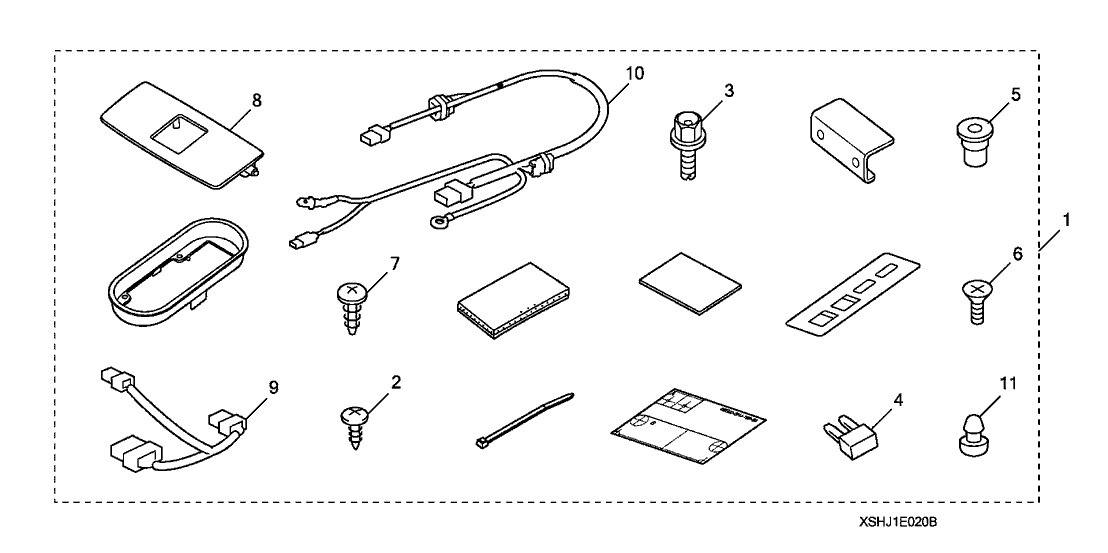 8
10
3
5
1
7
6
9
2
4
11
XSHJ1E020B