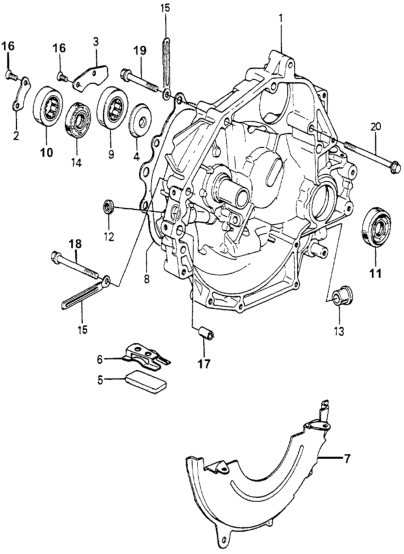 15
1
16
16
3
19
2
10
14
9
4
20
12
11
18
8
15
13
17
6
5
7