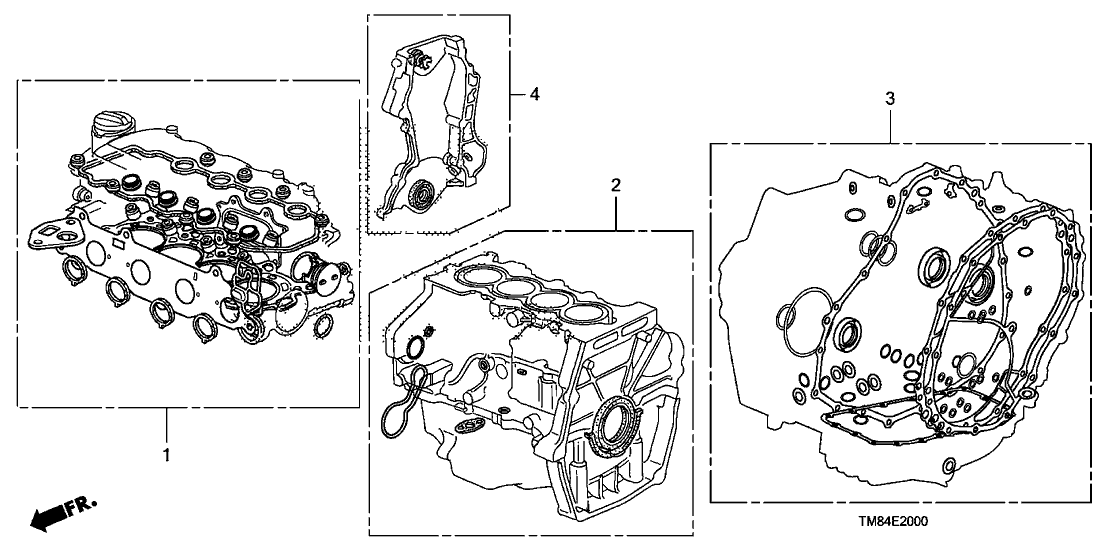 4
3
2
1
FR.
TM84E2000