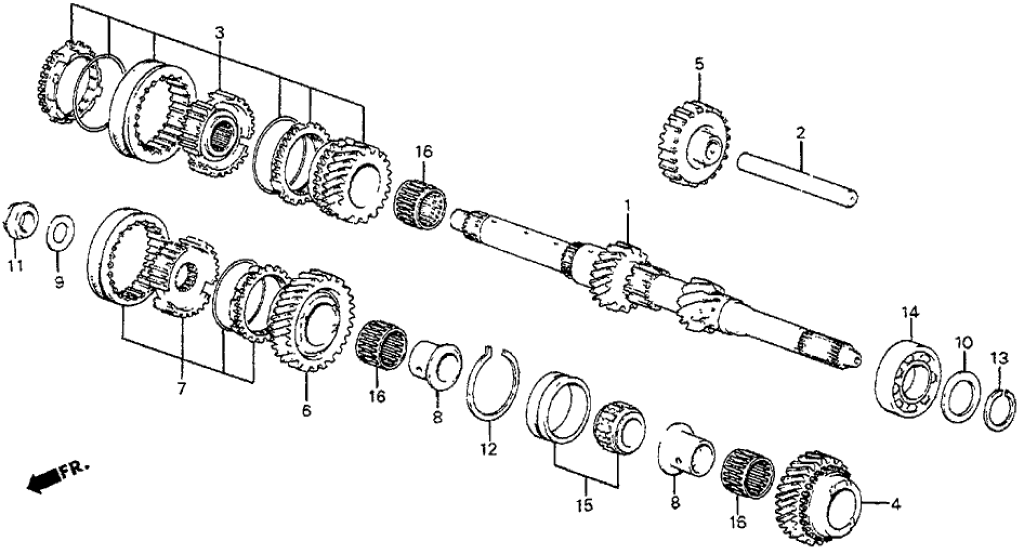 3
5
2
16
1
11
9
14
10
13
7
6
16
8
12
15
8
16
4
FR.