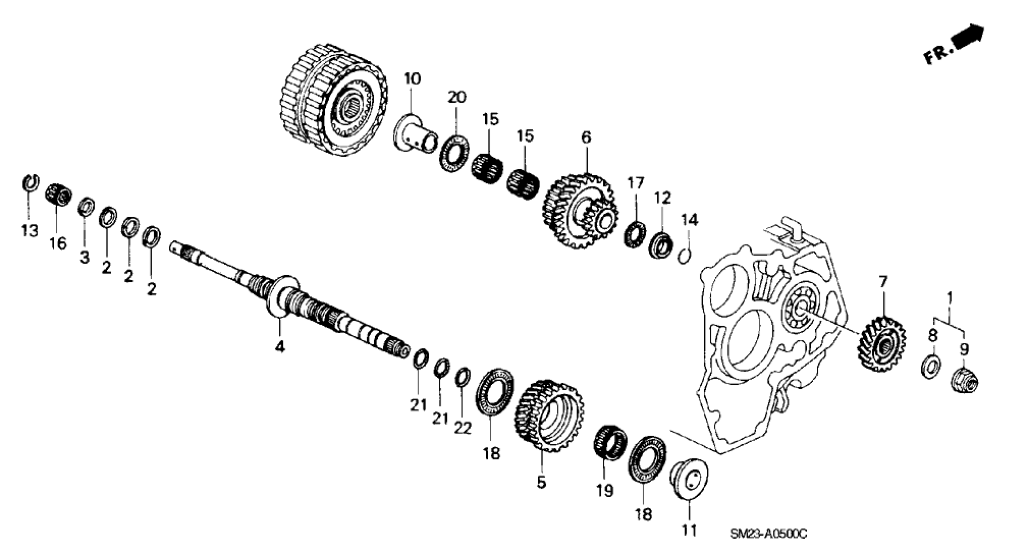 FR.

10
20
15
15
6
17
12
14
13
16
3
2
2
2
4
7
1
8
9
21
21
22
18
5
19
18
11

SM23-A0500C