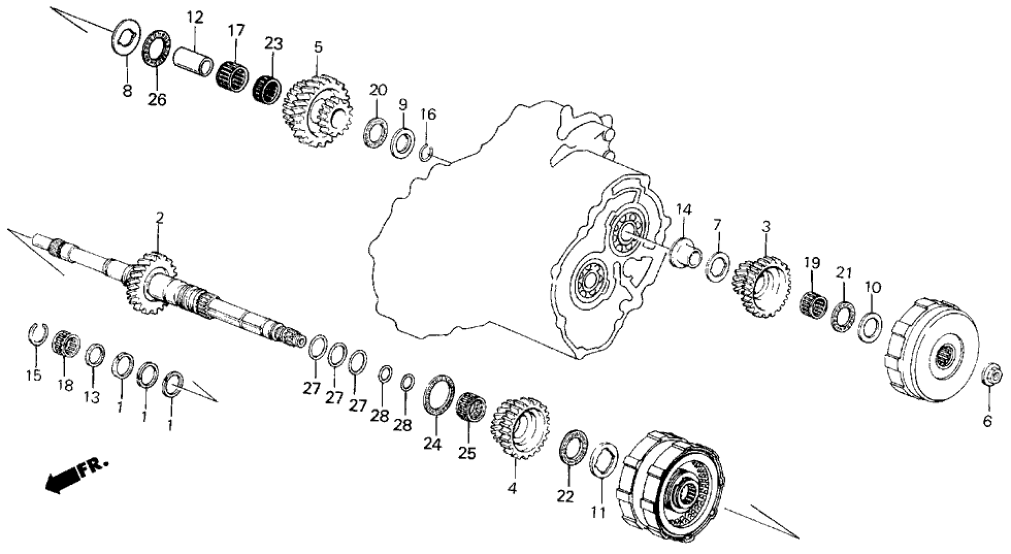 12
17
23
5
8
26
20
9
16
2
14
7
3
19
21
10
15
18
13
1
1
1
27
27
27
28
28
24
25
4
22
11
6
FR.