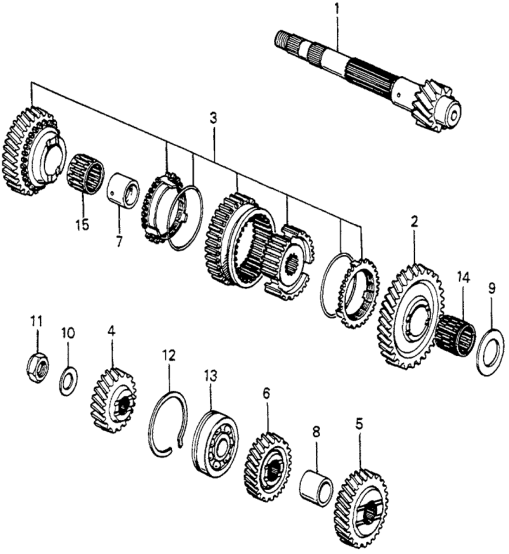 1
3
15
7
2
14
9
11
10
4
12
13
6
8
5