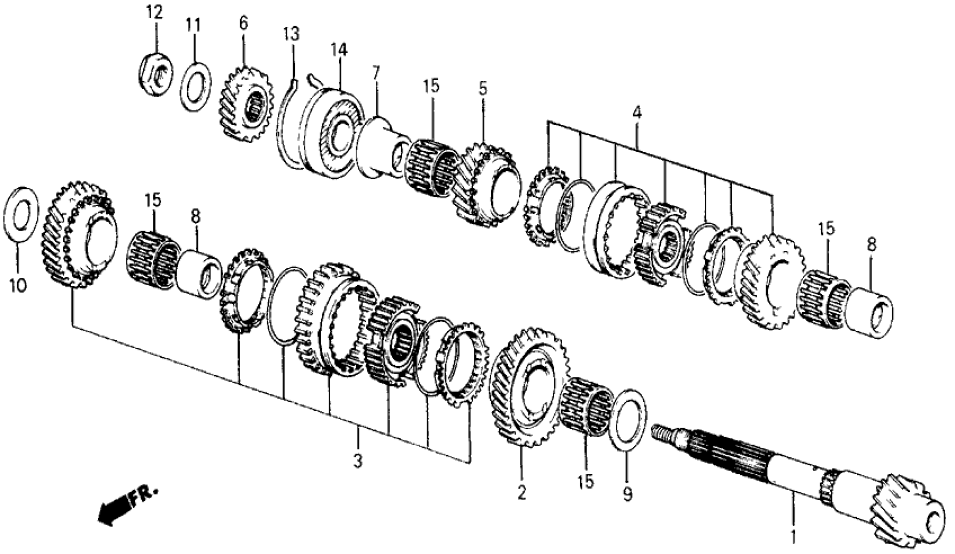 12
11
6
13
14
7
15
5
4
15
8
10
15
8
3
2
15
9
1
FR.