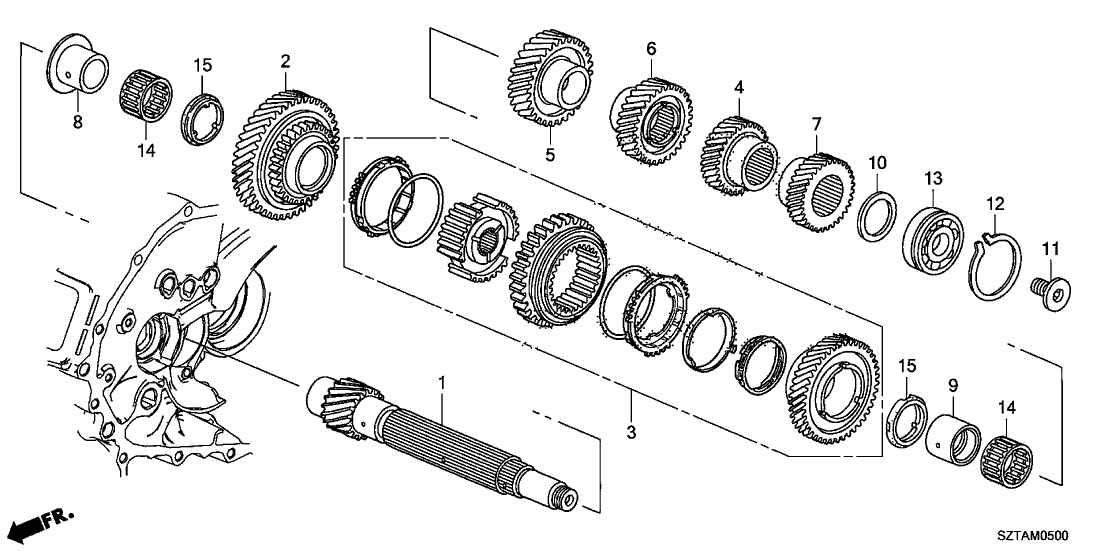 8
14
15
2
5
6
4
7
10
13
12
11
1
3
15
9
14
FR.
SZTAM0500