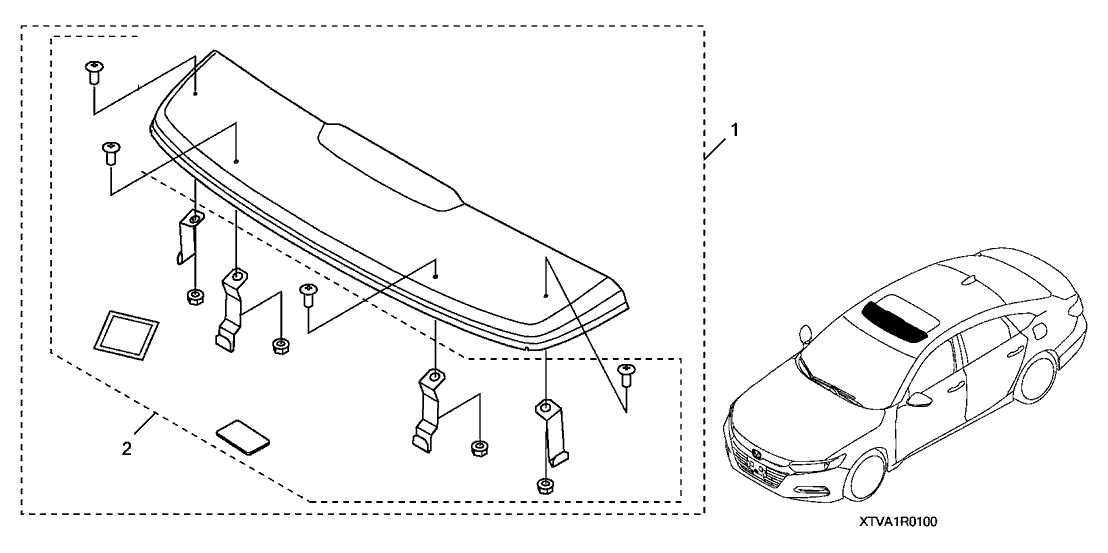 1
2
XTVA1R0100