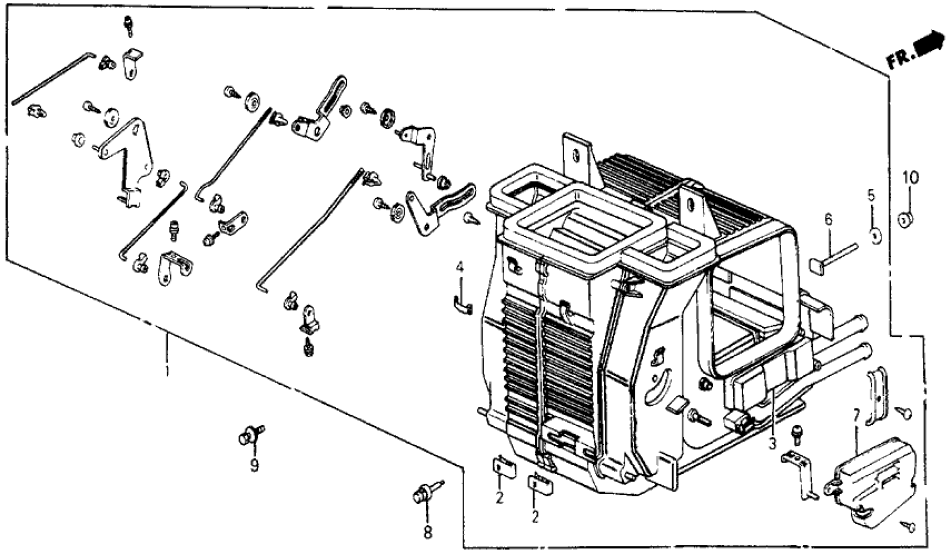 FR.
10
5
6
4
1
3
7
9
2
2
8