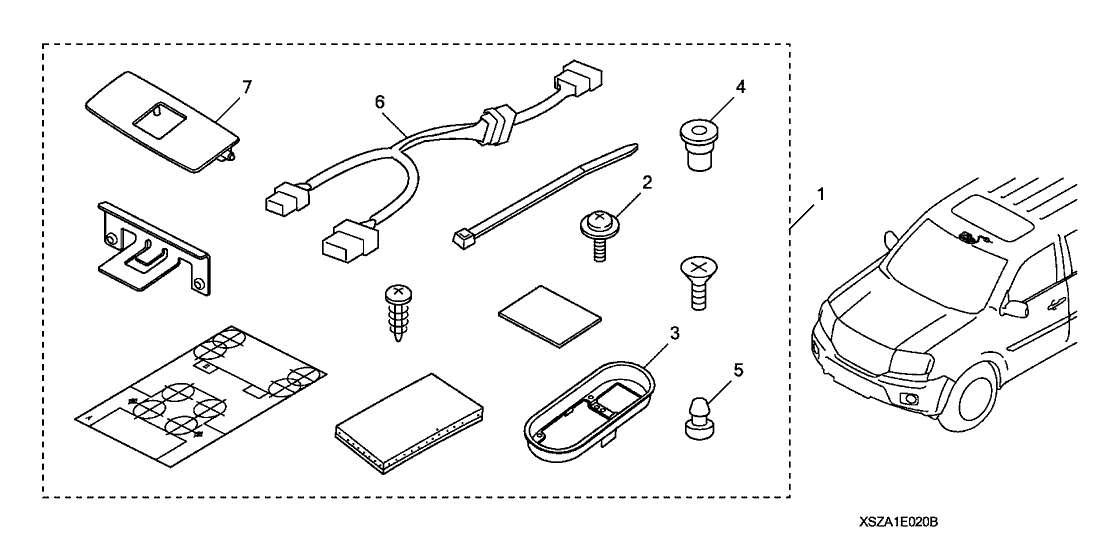 7
6
4
2
1
3
5
XSZA1E020B