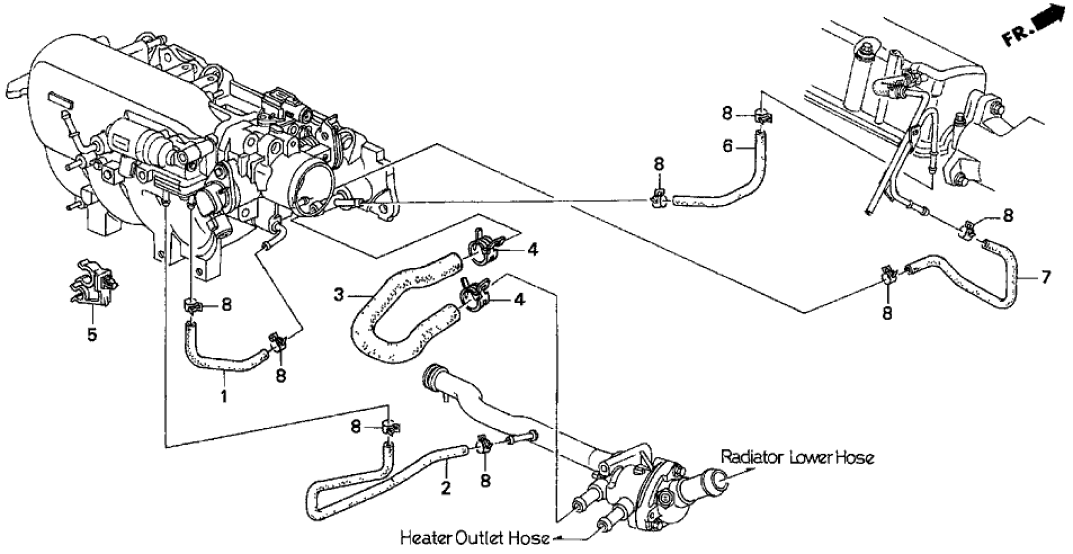 FR.

8
6
8
8
7
8
4
3
4
5
8
8
1
8
2
8
Radiator Lower Hose
Heater Outlet Hose