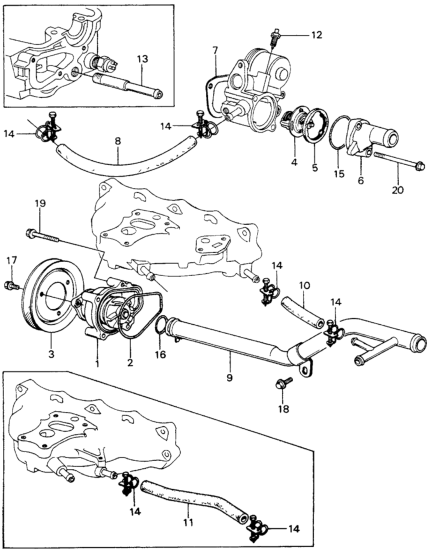 12
13
7
14
14
8
4
5
15
6
20
19
17
14
10
14
3
1
2
16
9
18
14
11
14