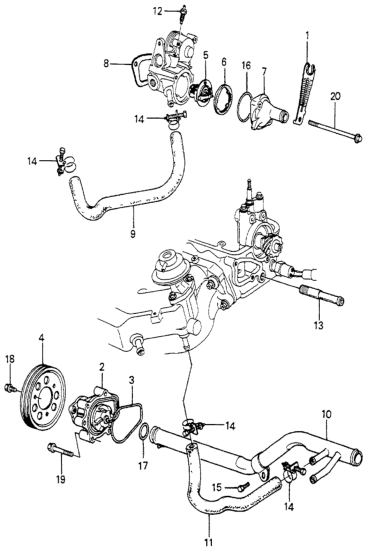 12
1
8
5
6
16
7
20
14
14
9
13
4
18
2
3
14
10
17
19
15
14
11