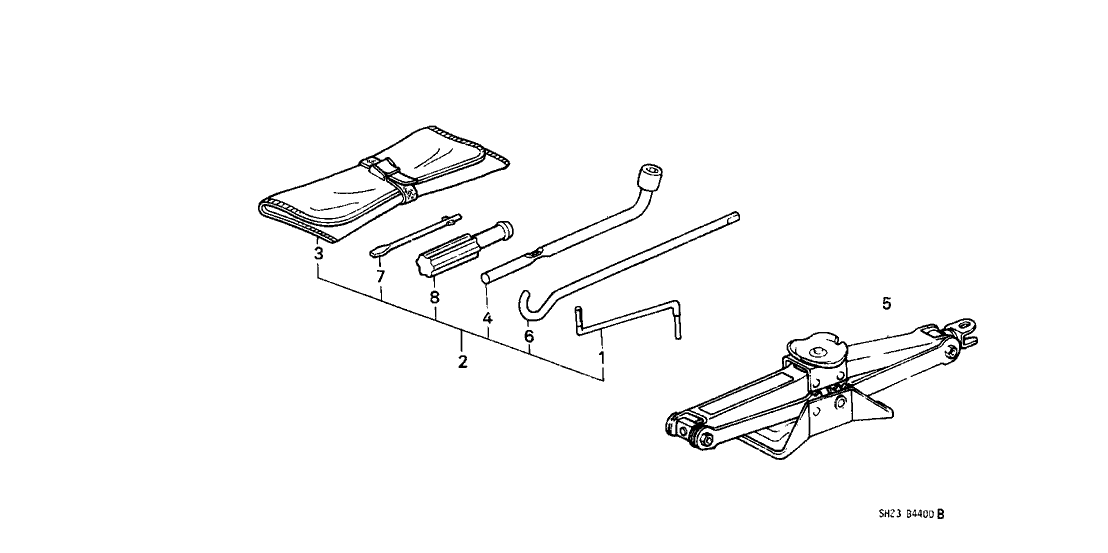 3
7
8
4
6
1
2
5

SH23 B4400 B