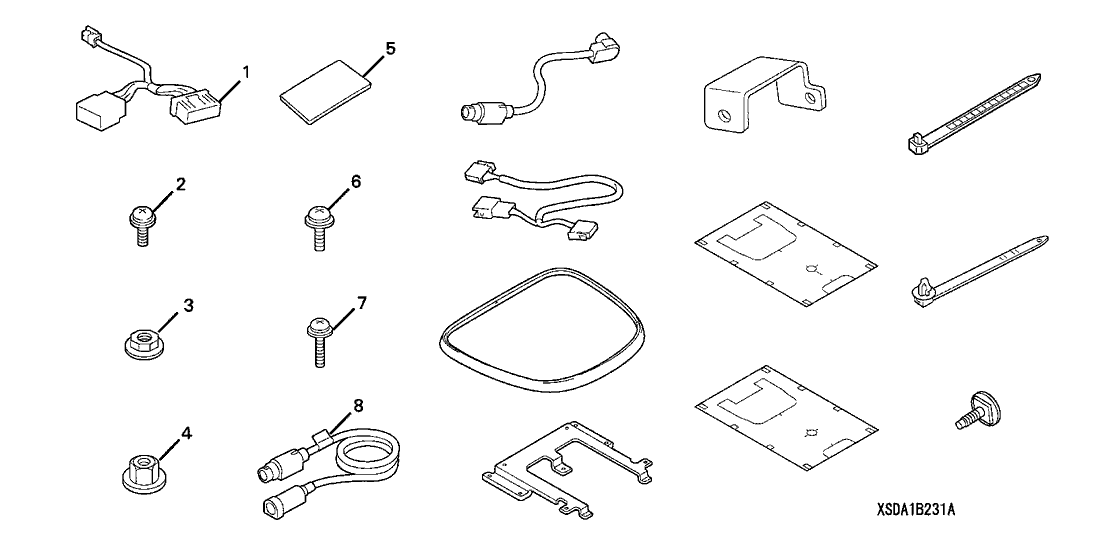 1
5
2
6
3
7
4
8
XSDA1B231A