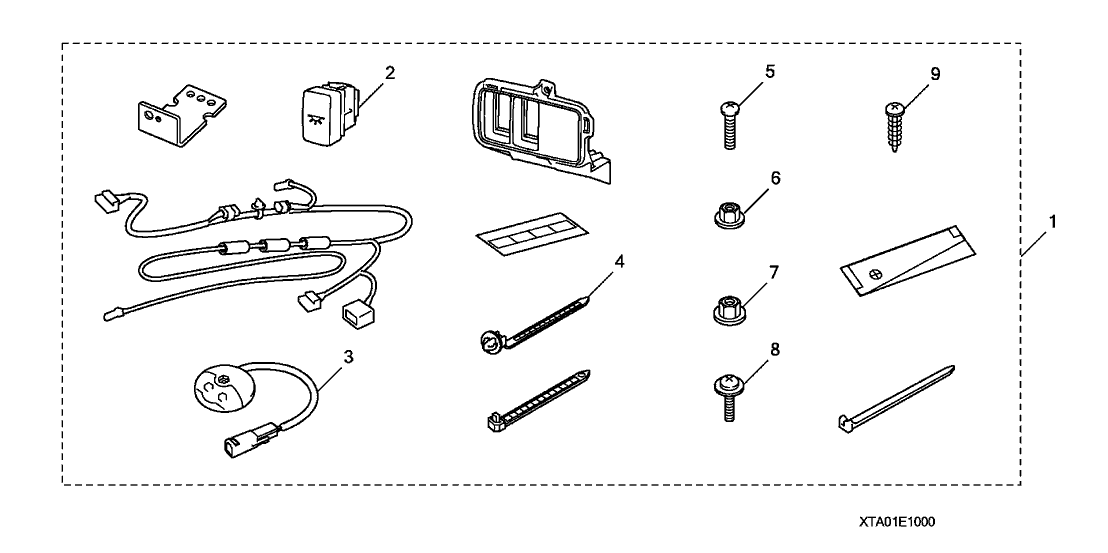 2
5
9
6
1
4
7
3
8
XTA01E1000