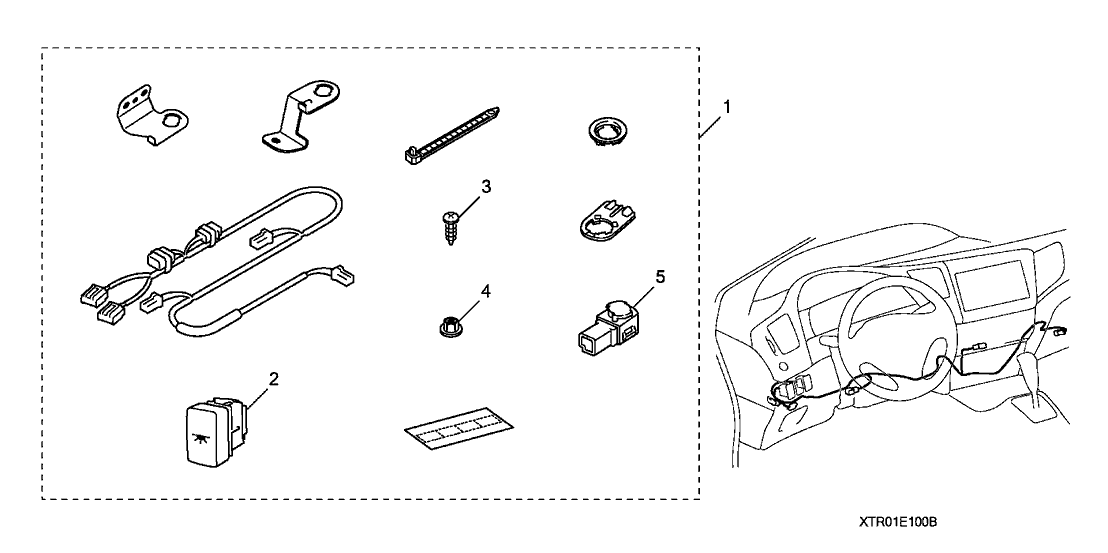 1

3

4

5

2

XTR01E100B