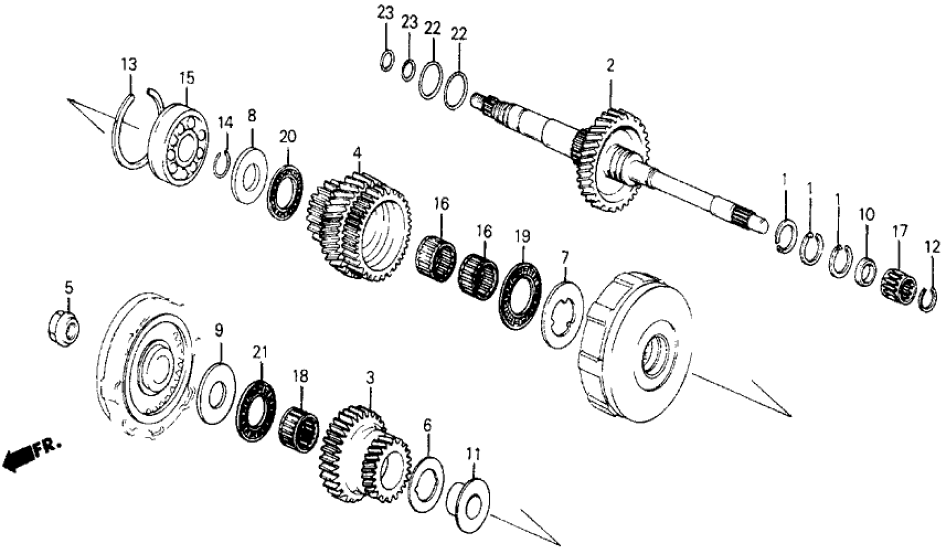 23
23
22
22
2
13
15
14
8
20
4
16
16
19
7
1
1
1
10
17
12
5
9
21
18
3
6
11
FR.