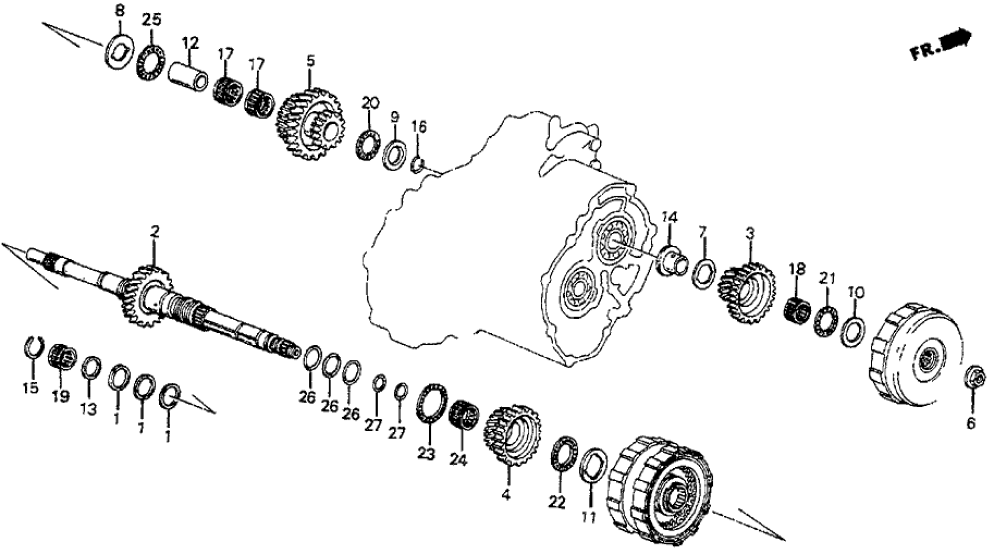 8
25
12
17
17
5
20
9
16
FR.
2
14
7
3
18
21
10
15
19
13
1
1
1
26
26
26
27
27
23
24
4
22
11
6