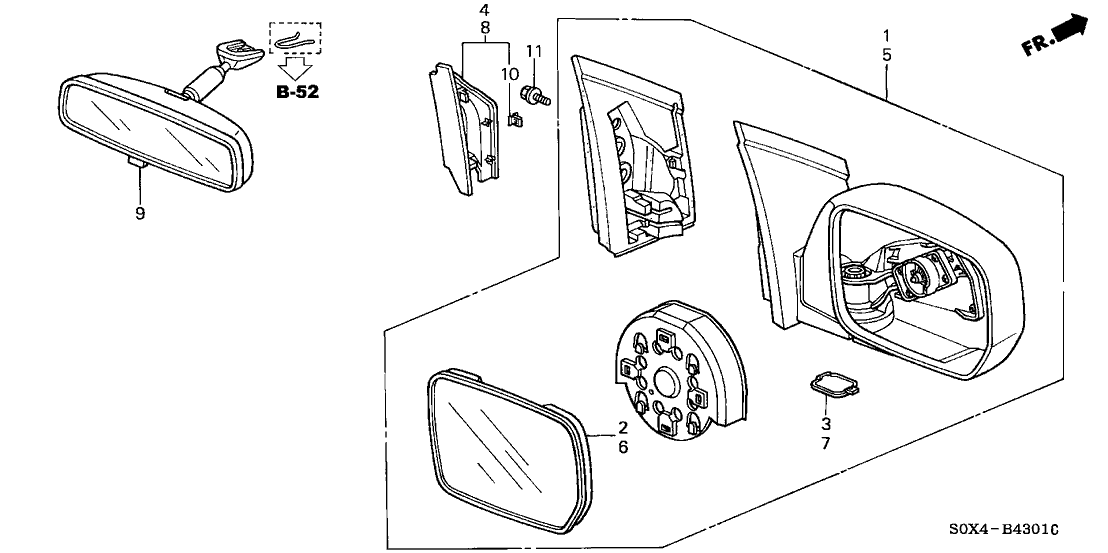 B-52

9

4
8

10

11

1
5

FR.

2
6

3
7

S0X4-B4301C