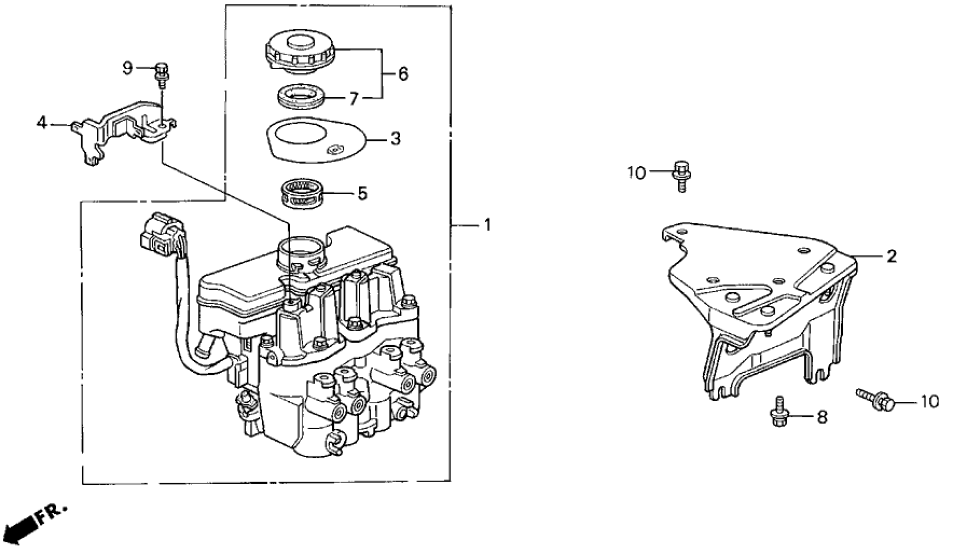 9
4
6
7
3
5
1
10
2
10
8
FR.