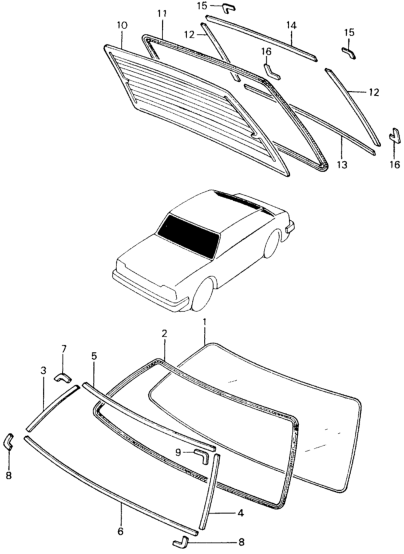 15
11
10
12
14
15
16
12
13
16
1
2
7
5
3
9
8
4
6
8