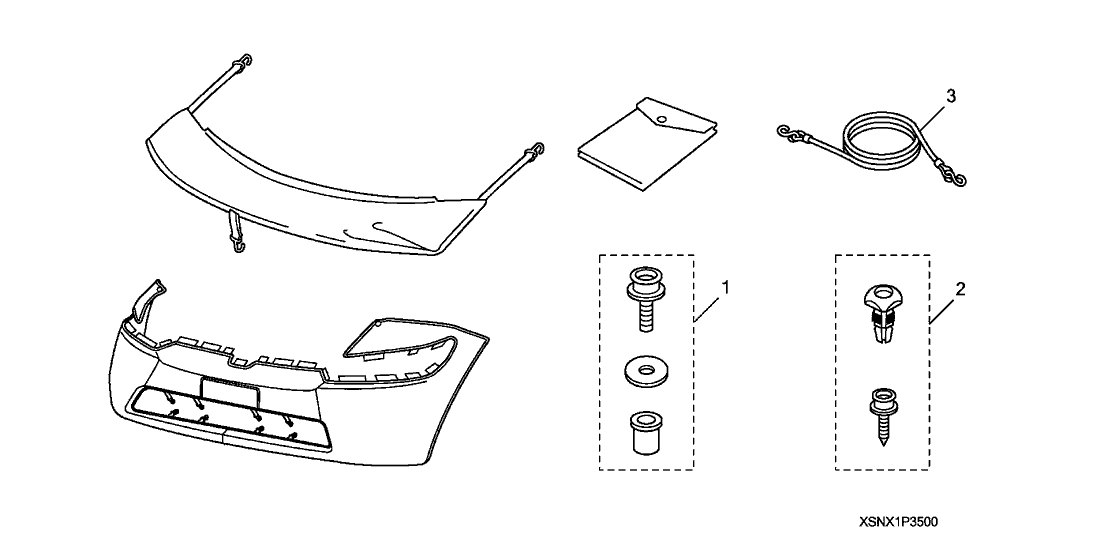 3
1
2
XSNX1P3500